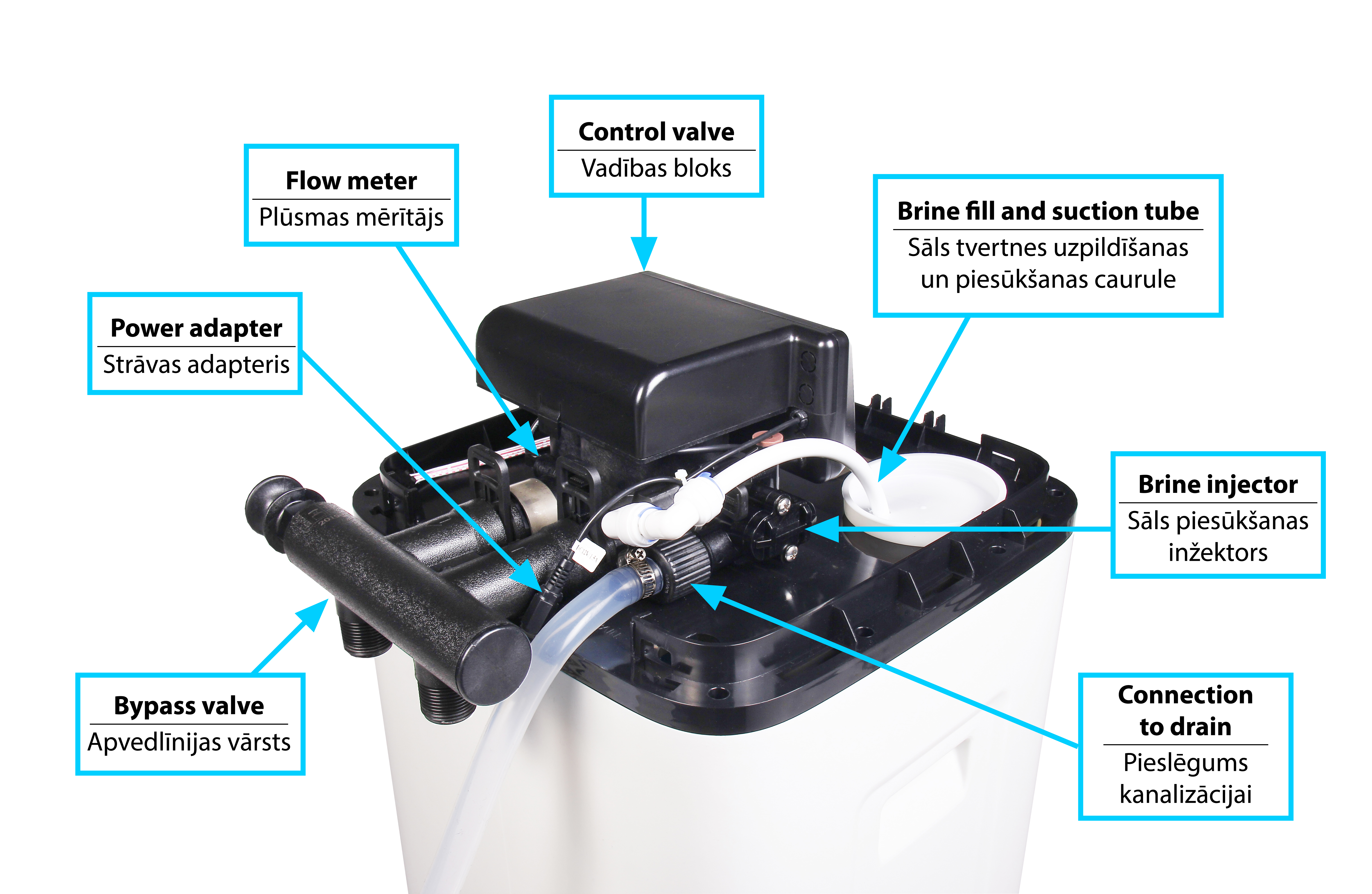 Control valve
Vadības bloks

Flow meter
Plūsmas mērītājs

Brine fill and suction tube
Sāls tvertnes uzpildīšanas un piesūkšanas caurule

Power adapter
Strāvas adapteris

Brine injector
Sāls piesūkšanas inžektors

Bypass valve
Apvedlīnijas vārsts

Connection to drain
Pieslēgums kanalizācijai