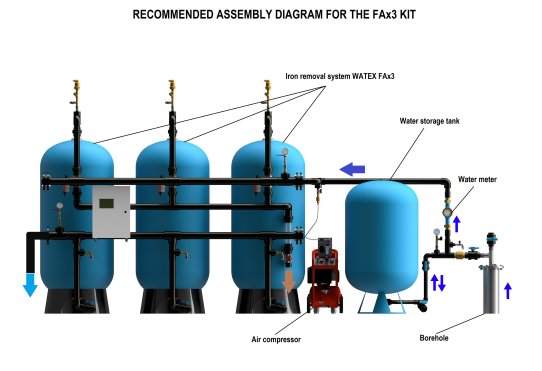 RECOMMENDED ASSEMBLY DIAGRAM FOR THE FAx3 KIT

Iron removal system WATEX FAx3

Water storage tank

Water meter

Air compressor

Borehole